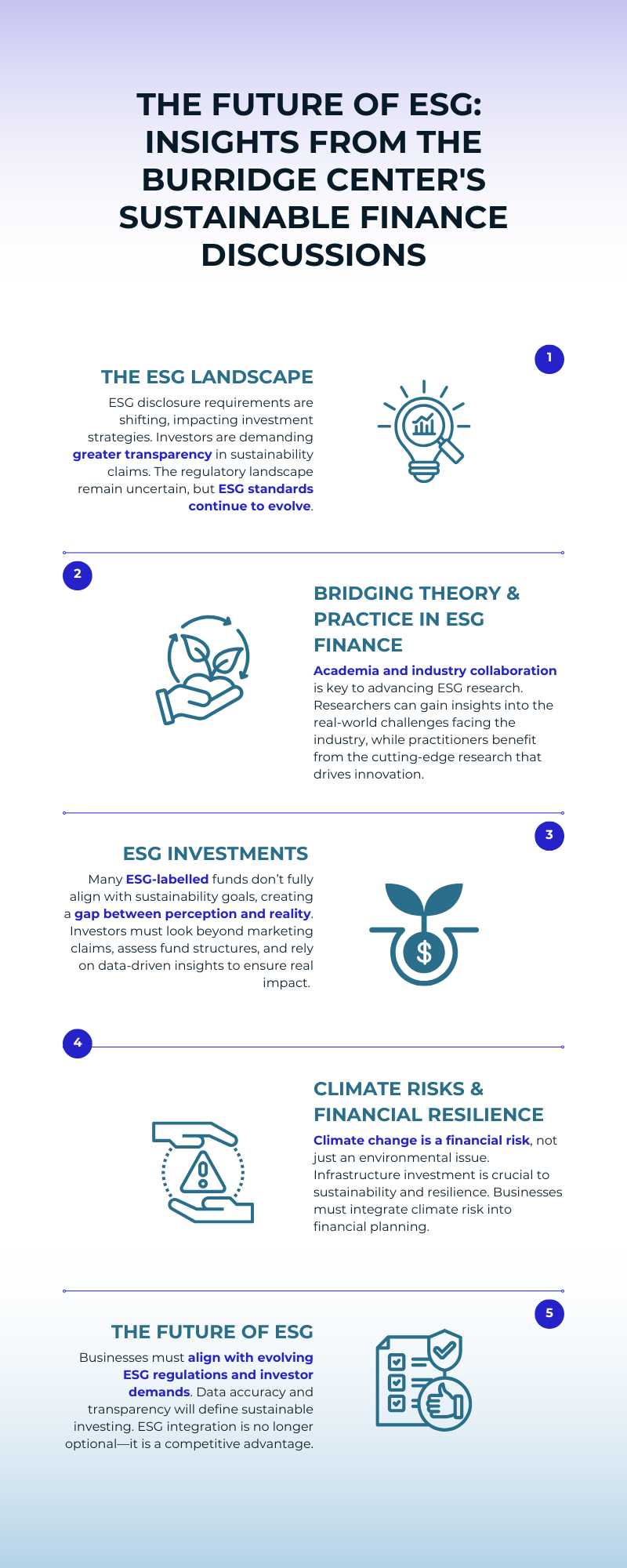 THE FUTURE OF ESG: INSIGHTS FROM THE BURRIDGE CENTER'S SUSTAINABLE FINANCE DISCUSSIONS

1

THE ESG LANDSCAPE

ESG disclosure requirements are shifting, impacting investment strategies. Investors are demanding greater transparency in sustainability claims. The regulatory landscape remain uncertain, but ESG standards continue to evolve.

2

BRIDGING THEORY & PRACTICE IN ESG FINANCE

Academia and industry collaboration is key to advancing ESG research. Researchers can gain insights into the real-world challenges facing the industry, while practitioners benefit from the cutting-edge research that drives innovation.

3

ESG INVESTMENTS

Many ESG-labelled funds don't fully align with sustainability goals, creating a gap between perception and reality. Investors must look beyond marketing claims, assess fund structures, and rely on data-driven insights to ensure real impact.

$

4

CLIMATE RISKS & FINANCIAL RESILIENCE

Climate change is a financial risk, not just an environmental issue. Infrastructure investment is crucial to sustainability and resilience. Businesses must integrate climate risk into financial planning.

5

THE FUTURE OF ESG

Businesses must align with evolving ESG regulations and investor demands. Data accuracy and transparency will define sustainable investing. ESG integration is no longer optional—it is a competitive advantage.